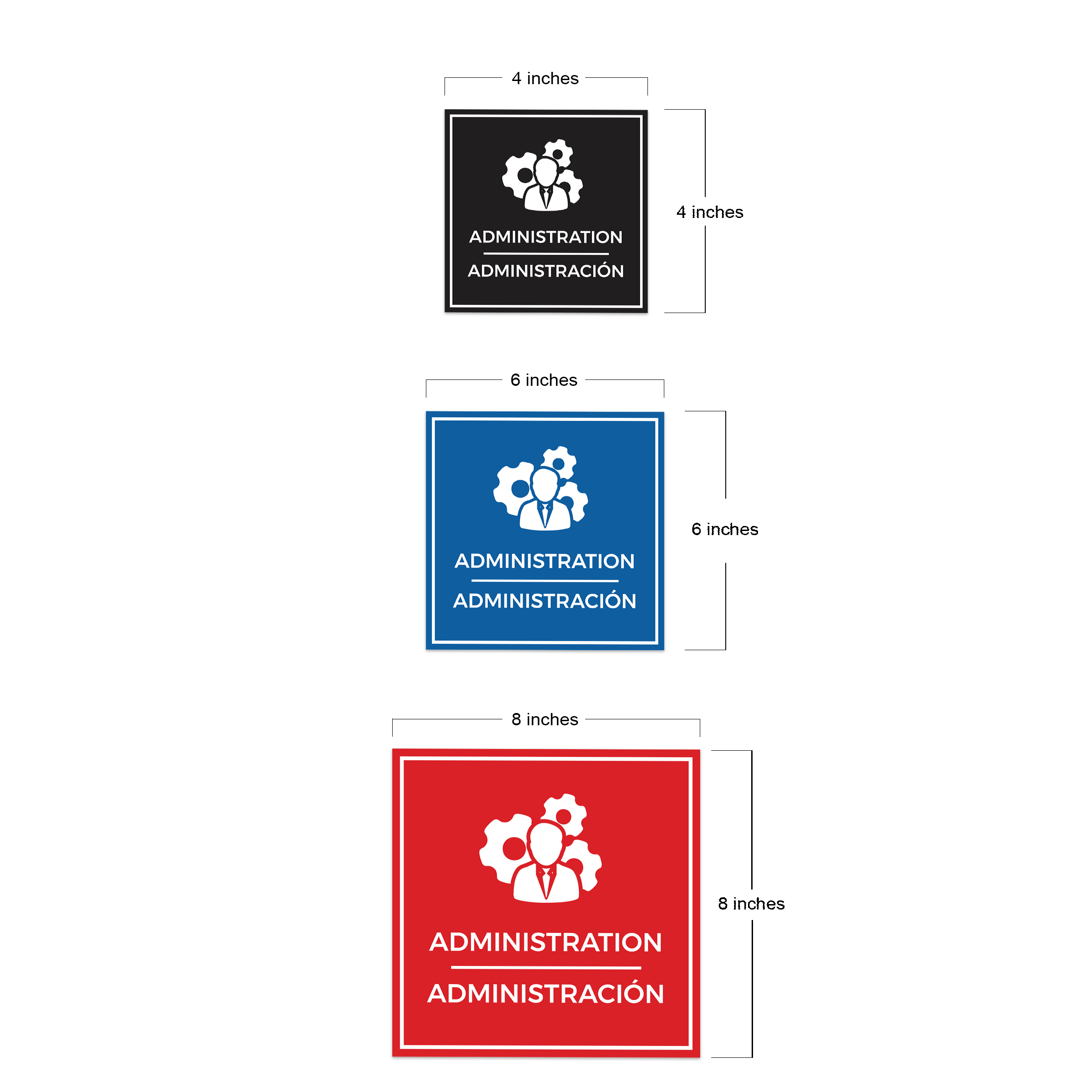 4 inches

ADMINISTRATION
ADMINISTRACIÓN

4 inches

6 inches

ADMINISTRATION
ADMINISTRACIÓN

6 inches

8 inches

ADMINISTRATION
ADMINISTRACIÓN

8 inches